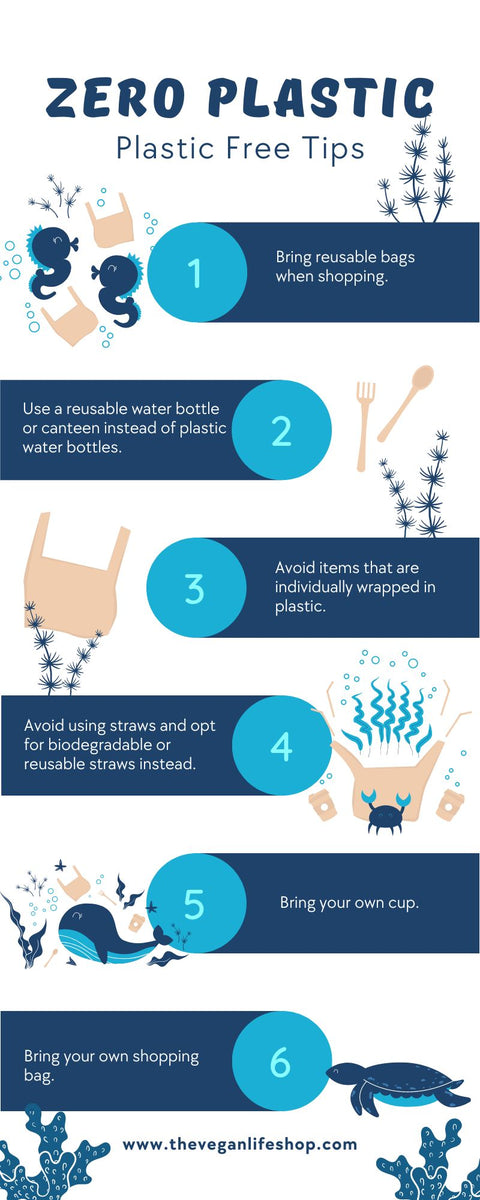 ZERO PLASTIC
Plastic Free Tips

1
Bring reusable bags when shopping.

Use a reusable water bottle or canteen instead of plastic water bottles.
2

3
Avoid items that are individually wrapped in plastic.

Avoid using straws and opt for biodegradable or reusable straws instead.
4

5
Bring your own cup.

Bring your own shopping bag.
6

www.theveganlifeshop.com